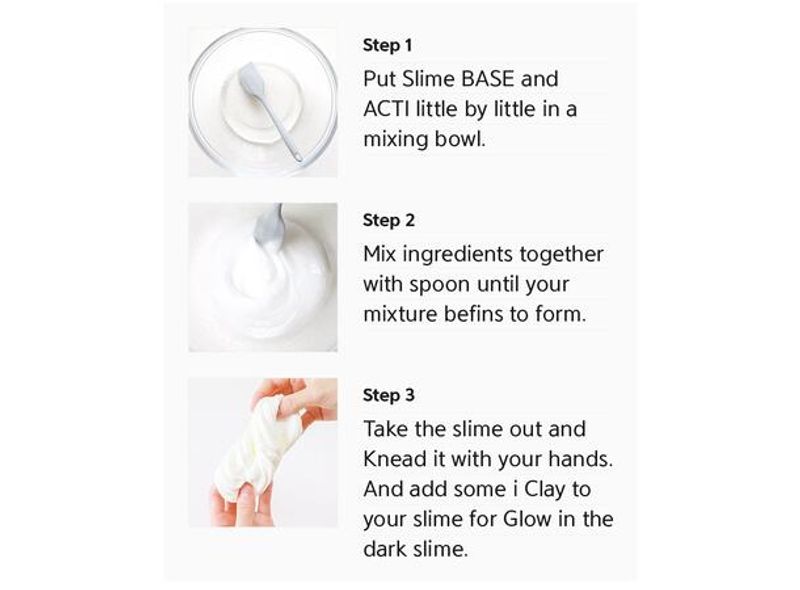 Step 1
Put Slime BASE and ACTI little by little in a mixing bowl.

Step 2
Mix ingredients together with spoon until your mixture befins to form.

Step 3
Take the slime out and Knead it with your hands. And add some i Clay to your slime for Glow in the dark slime.